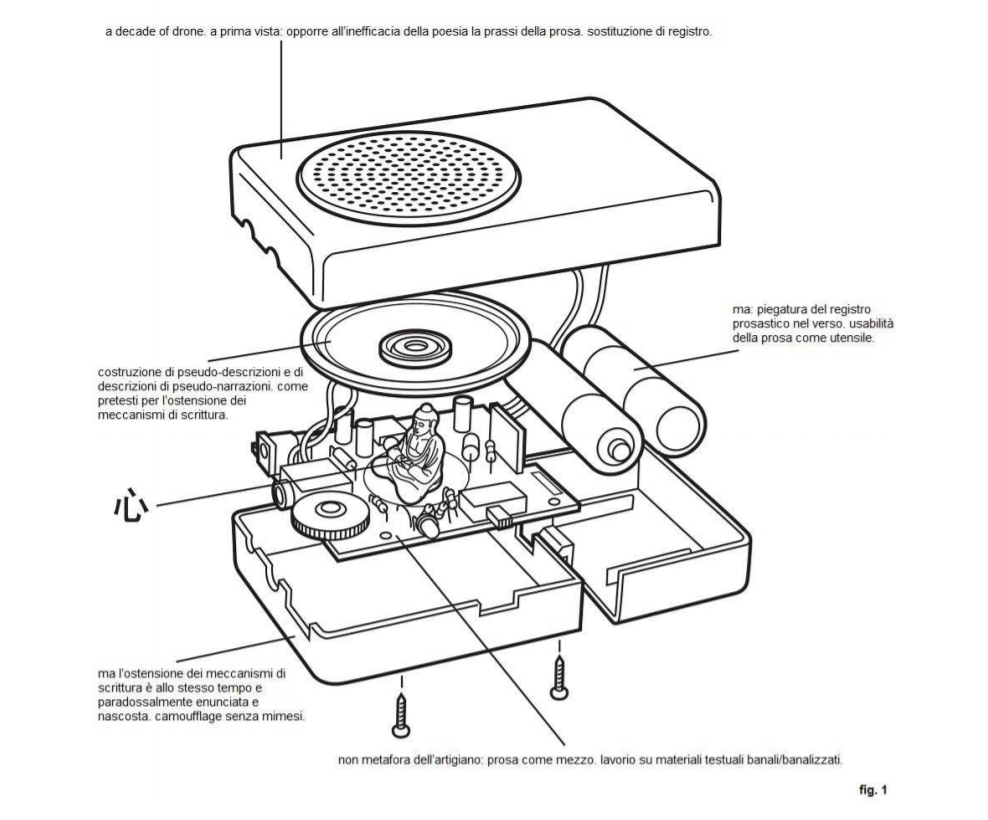 a decade of drone. a prima vista: opporre all'inefficacia della poesia la prassi della prosa. sostituzione di registro.

ma: piegatura del registro prosastico nel verso. usabilità della prosa come utensile.

costruzione di pseudo-descrizioni e di descrizioni di pseudo-narrazioni. come pretesti per l'ostensione dei meccanismi di scrittura.

心

ma l'ostensione dei meccanismi di scrittura è allo stesso tempo e paradossalmente enunciata e nascosta. camoufflage senza mimesi.

non metafora dell'artigiano: prosa come mezzo. lavoro su materiali testuali banali/banalizzati.

fig. 1